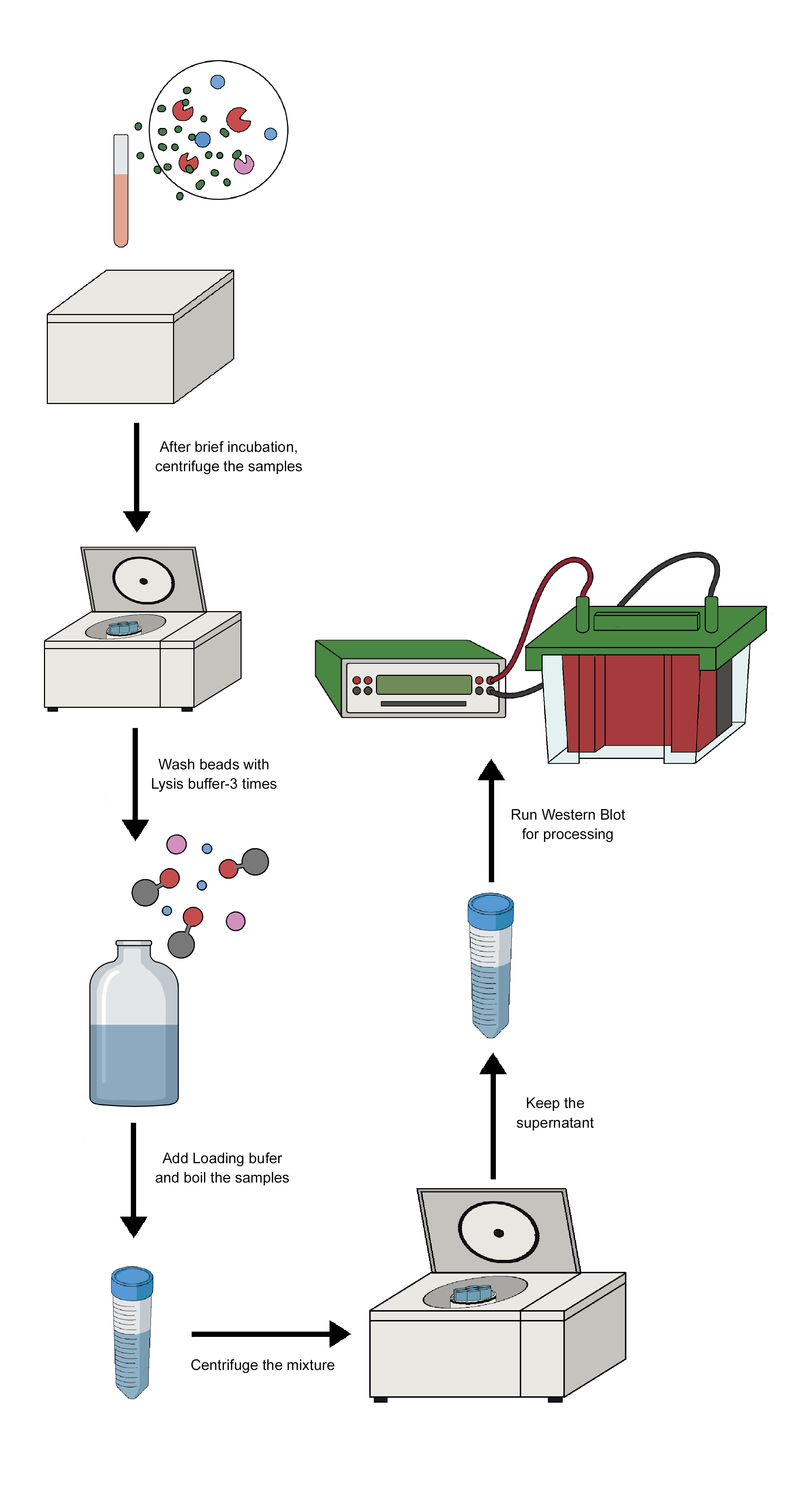 After brief incubation, centrifuge the samples

Wash beads with Lysis buffer-3 times

Add Loading bufer and boil the samples

Centrifuge the mixture

Keep the supernatant

Run Western Blot for processing